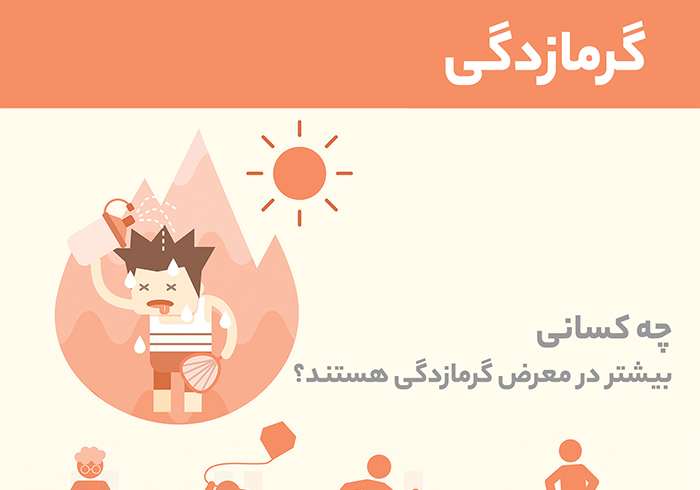 گرمازدگی

چه کسانی
بیشتر در معرض گرمازدگی هستند؟