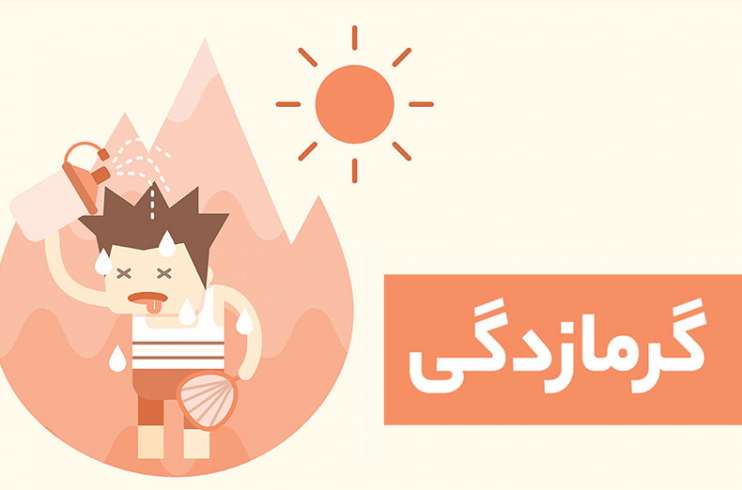 گرمازدگی