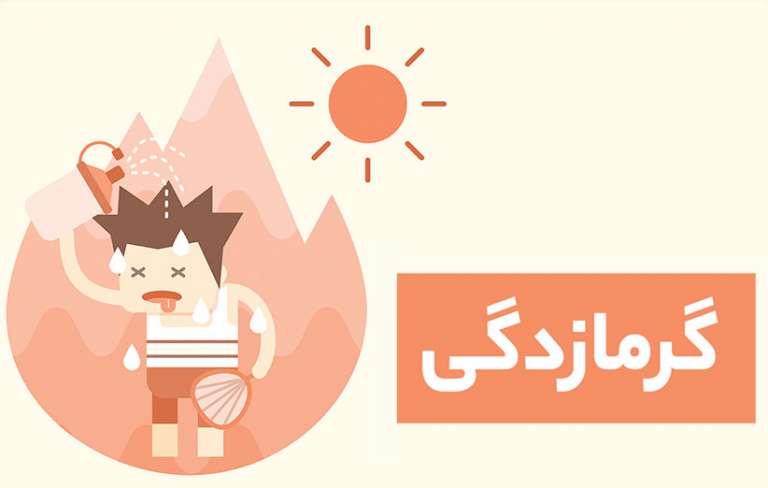 گرمازدگی