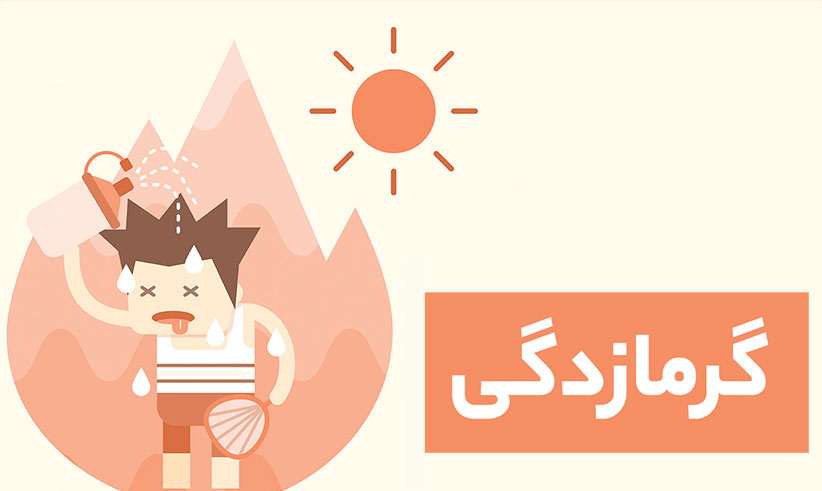 گرمازدگی