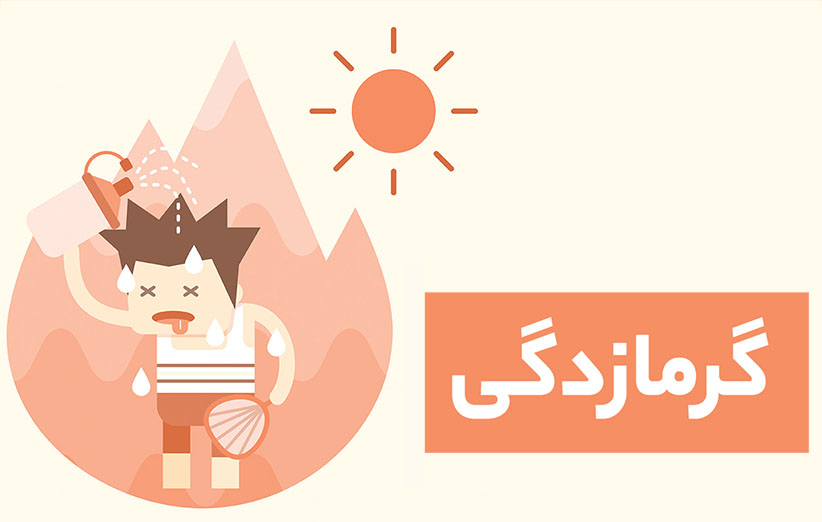 گرمازدگی