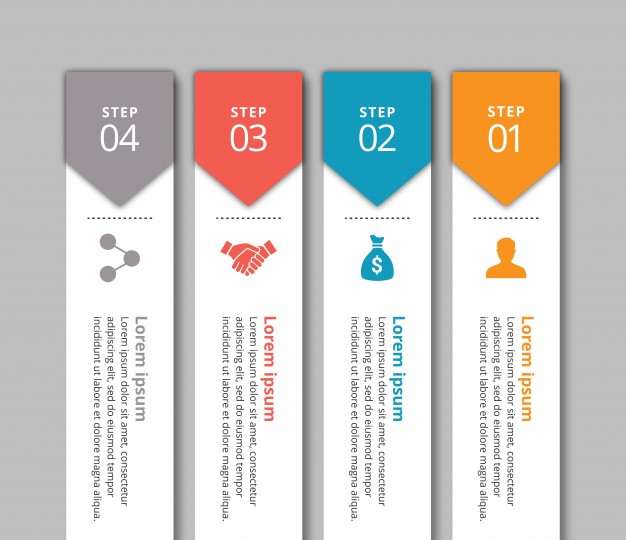 STEP
04

Lorem ipsum
Lorem ipsum dolor sit amet, consectetur adipiscing elit, sed do eiusmod tempor incididunt ut labore et dolore magna aliqua.

STEP
03

Lorem ipsum
Lorem ipsum dolor sit amet, consectetur adipiscing elit, sed do eiusmod tempor incididunt ut labore et dolore magna aliqua.

STEP
02

$

Lorem ipsum
Lorem ipsum dolor sit amet, consectetur adipiscing elit, sed do eiusmod tempor incididunt ut labore et dolore magna aliqua.

STEP
01

Lorem ipsum
Lorem ipsum dolor sit amet, consectetur adipiscing elit, sed do eiusmod tempor incididunt ut labore et dolore magna aliqua.