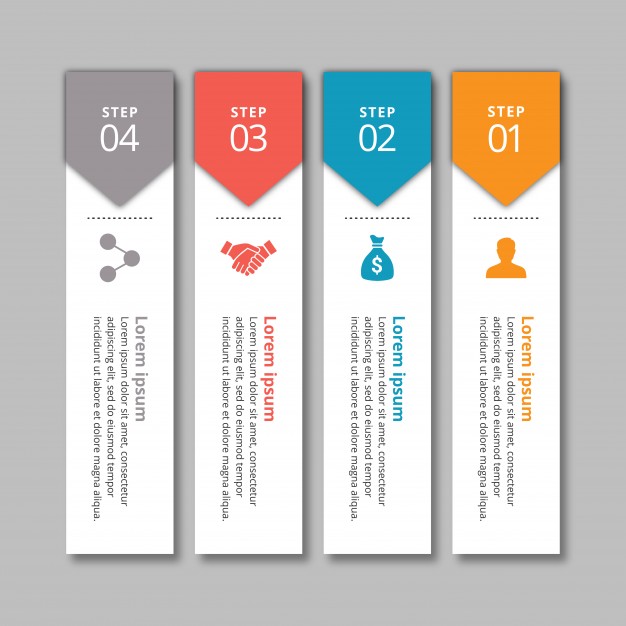 STEP
04

Lorem ipsum
Lorem ipsum dolor sit amet, consectetur adipiscing elit, sed do eiusmod tempor incididunt ut labore et dolore magna aliqua.

STEP
03

Lorem ipsum
Lorem ipsum dolor sit amet, consectetur adipiscing elit, sed do eiusmod tempor incididunt ut labore et dolore magna aliqua.

STEP
02

Lorem ipsum
Lorem ipsum dolor sit amet, consectetur adipiscing elit, sed do eiusmod tempor incididunt ut labore et dolore magna aliqua.

STEP
01

Lorem ipsum
Lorem ipsum dolor sit amet, consectetur adipiscing elit, sed do eiusmod tempor incididunt ut labore et dolore magna aliqua.