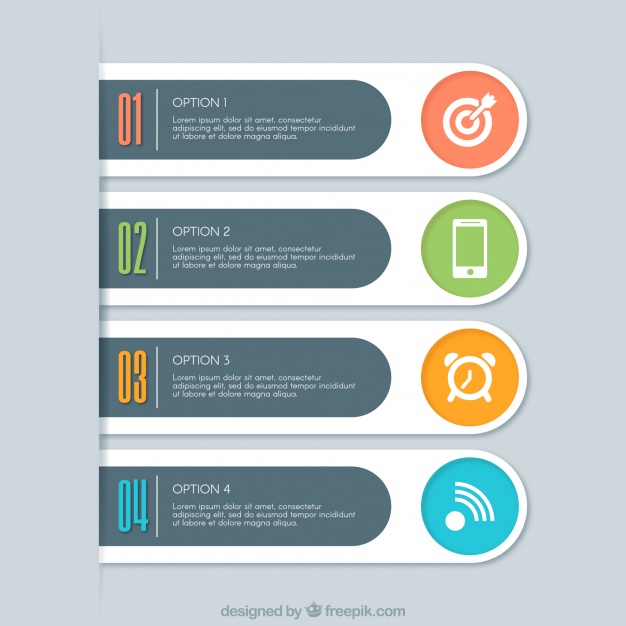 01

OPTION 1

Lorem ipsum dolor sit amet, consectetur adipiscing elit, sed do eiusmod tempor incididunt ut labore et dolore magna aliqua.

02

OPTION 2

Lorem ipsum dolor sit amet, consectetur adipiscing elit, sed do eiusmod tempor incididunt ut labore et dolore magna aliqua.

03

OPTION 3

Lorem ipsum dolor sit amet, consectetur adipiscing elit, sed do eiusmod tempor incididunt ut labore et dolore magna aliqua.

04

OPTION 4

Lorem ipsum dolor sit amet, consectetur adipiscing elit, sed do eiusmod tempor incididunt ut labore et dolore magna aliqua.

designed by freepik.com