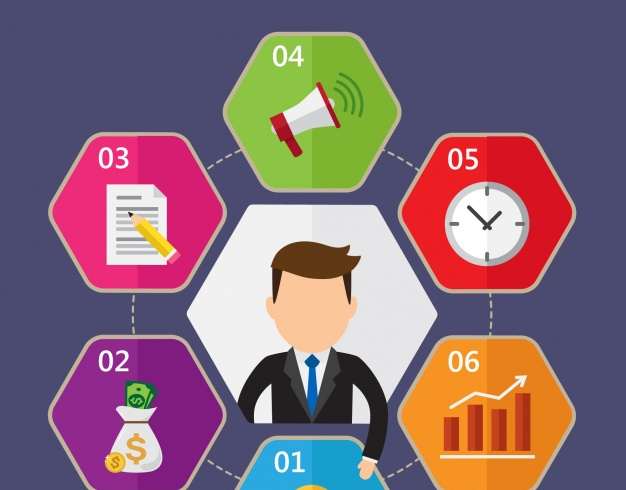 04

03

05

02

06

01