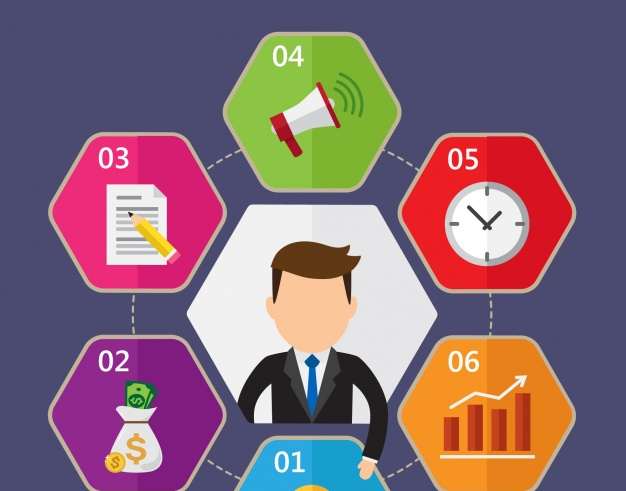 04

03

05

02

06

01