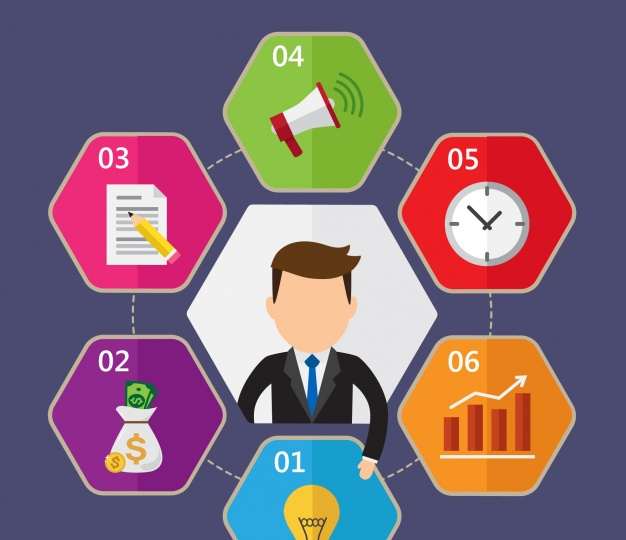 04

03

05

02

06

01