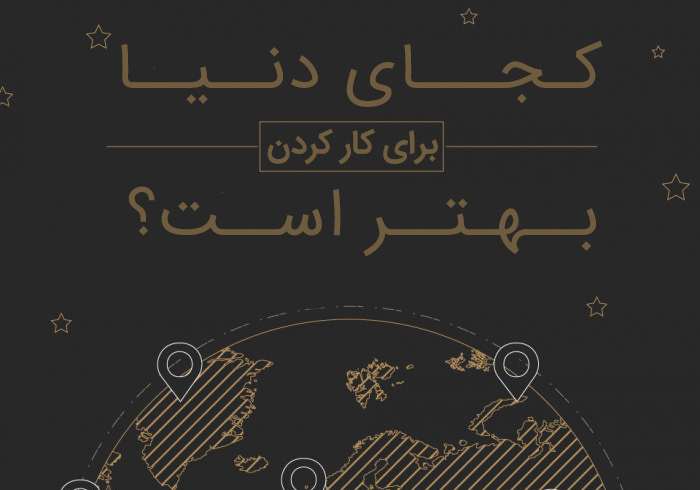 کجای دنیا

برای کار کردن

بهتر است؟