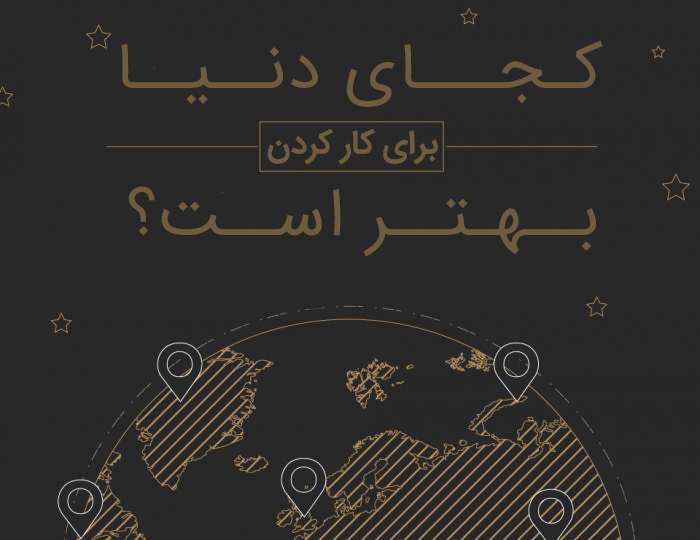 کجای دنیا
برای کار کردن
بهتر است؟