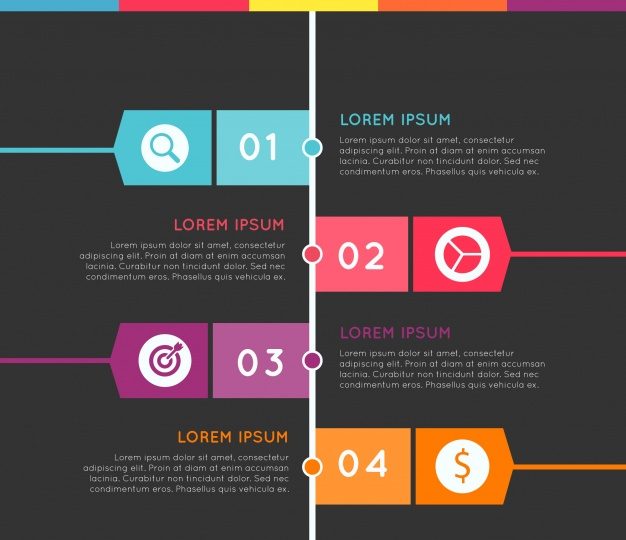 01

LOREM IPSUM

Lorem ipsum dolor sit amet, consectetur adipiscing elit. Proin at diam at enim accumsan lacinia. Curabitur non tincidunt dolor. Sed nec condimentum eros. Phasellus quis vehicula ex.

LOREM IPSUM

Lorem ipsum dolor sit amet, consectetur adipiscing elit. Proin at diam at enim accumsan lacinia. Curabitur non tincidunt dolor. Sed nec condimentum eros. Phasellus quis vehicula ex.

02

03

LOREM IPSUM

Lorem ipsum dolor sit amet, consectetur adipiscing elit. Proin at diam at enim accumsan lacinia. Curabitur non tincidunt dolor. Sed nec condimentum eros. Phasellus quis vehicula ex.

LOREM IPSUM

Lorem ipsum dolor sit amet, consectetur adipiscing elit. Proin at diam at enim accumsan lacinia. Curabitur non tincidunt dolor. Sed nec condimentum eros. Phasellus quis vehicula ex.

04

$