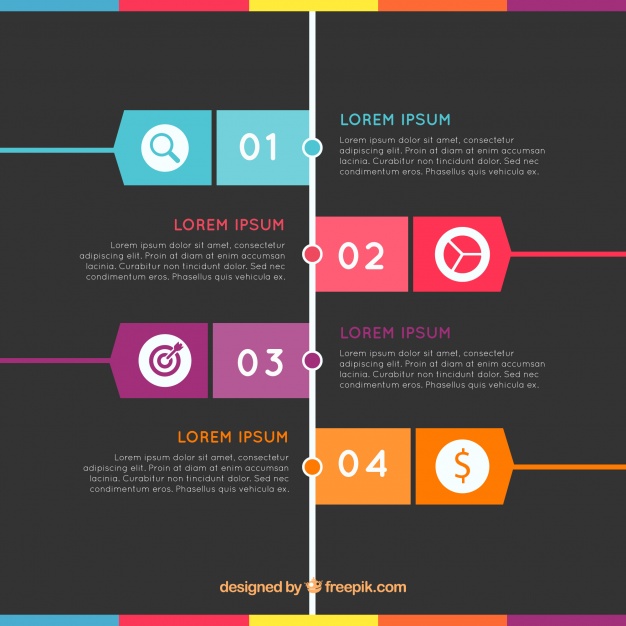 01

LOREM IPSUM

Lorem ipsum dolor sit amet, consectetur adipiscing elit. Proin at diam at enim accumsan lacinia. Curabitur non tincidunt dolor. Sed nec condimentum eros. Phasellus quis vehicula ex.

LOREM IPSUM

Lorem ipsum dolor sit amet, consectetur adipiscing elit. Proin at diam at enim accumsan lacinia. Curabitur non tincidunt dolor. Sed nec condimentum eros. Phasellus quis vehicula ex.

02

03

LOREM IPSUM

Lorem ipsum dolor sit amet, consectetur adipiscing elit. Proin at diam at enim accumsan lacinia. Curabitur non tincidunt dolor. Sed nec condimentum eros. Phasellus quis vehicula ex.

LOREM IPSUM

Lorem ipsum dolor sit amet, consectetur adipiscing elit. Proin at diam at enim accumsan lacinia. Curabitur non tincidunt dolor. Sed nec condimentum eros. Phasellus quis vehicula ex.

04

$

designed by freepik.com