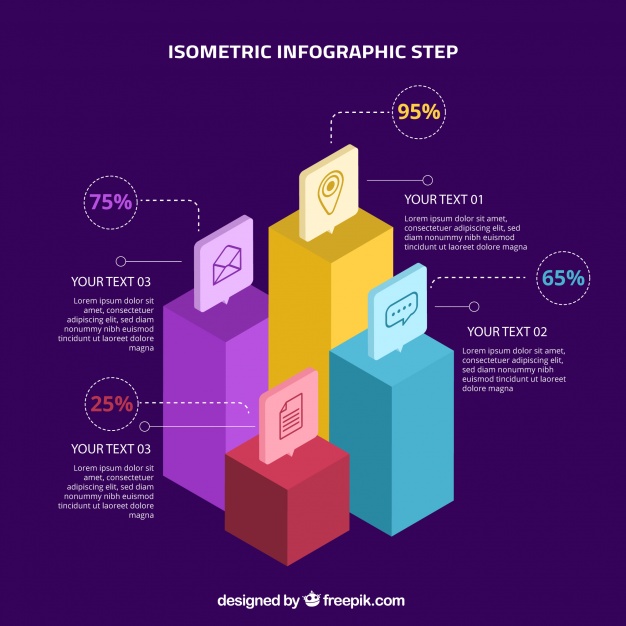 ISOMETRIC INFOGRAPHIC STEP

95%

YOUR TEXT 01

Lorem ipsum dolor sit amet, consectetuer adipiscing elit, sed diam nonummy nibh euismod tincidunt ut laoreet dolore magna

75%

YOUR TEXT 03

Lorem ipsum dolor sit amet, consectetuer adipiscing elit, sed diam nonummy nibh euismod tincidunt ut laoreet dolore magna

65%

YOUR TEXT 02

Lorem ipsum dolor sit amet, consectetuer adipiscing elit, sed diam nonummy nibh euismod tincidunt ut laoreet dolore magna

25%

YOUR TEXT 03

Lorem ipsum dolor sit amet, consectetuer adipiscing elit, sed diam nonummy nibh euismod tincidunt ut laoreet dolore magna

designed by freepik.com