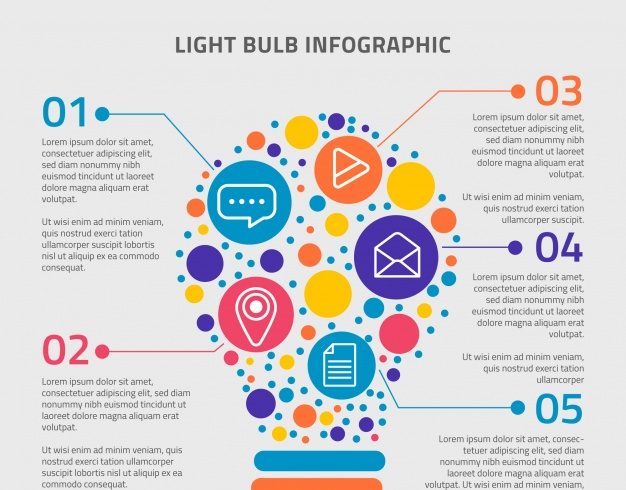 LIGHT BULB INFOGRAPHIC

01

Lorem ipsum dolor sit amet, consectetuer adipiscing elit, sed diam nonummy nibh euismod tincidunt ut laoreet dolore magna aliquam erat volutpat.

Ut wisi enim ad minim veniam, quis nostrud exerci tation ullamcorper suscipit lobortis nisl ut aliquip ex ea commodo consequat.

02

Lorem ipsum dolor sit amet, consectetuer adipiscing elit, sed diam nonummy nibh euismod tincidunt ut laoreet dolore magna aliquam erat volutpat.

Ut wisi enim ad minim veniam, quis nostrud exerci tation ullamcorper suscipit lobortis nisl ut aliquip ex ea commodo consequat.

03

Lorem ipsum dolor sit amet, consectetuer adipiscing elit, sed diam nonummy nibh euismod tincidunt ut laoreet dolore magna aliquam erat volutpat.

Ut wisi enim ad minim veniam, quis nostrud exerci tation ullamcorper suscipit.

04

Lorem ipsum dolor sit amet, consectetuer adipiscing elit, sed diam nonummy nibh euismod tincidunt ut laoreet dolore magna aliquam erat volutpat.

Ut wisi enim ad minim veniam, quis nostrud exerci tation ullamcorper

05

Lorem ipsum dolor sit amet, consectetuer adipiscing elit, sed diam nonummy nibh euismod tincidunt ut laoreet dolore magna aliquam erat volutpat. Ut wisi enim ad minim veniam,