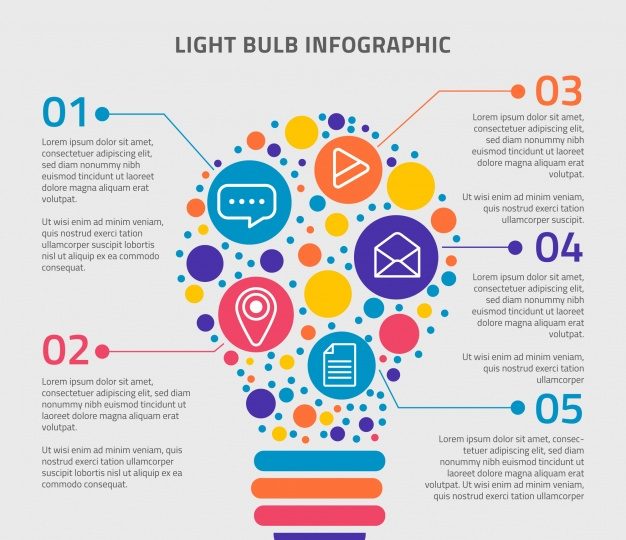 LIGHT BULB INFOGRAPHIC

01

Lorem ipsum dolor sit amet, consectetuer adipiscing elit, sed diam nonummy nibh euismod tincidunt ut laoreet dolore magna aliquam erat volutpat.

Ut wisi enim ad minim veniam, quis nostrud exerci tation ullamcorper suscipit lobortis nisl ut aliquip ex ea commodo consequat.

02

Lorem ipsum dolor sit amet, consectetuer adipiscing elit, sed diam nonummy nibh euismod tincidunt ut laoreet dolore magna aliquam erat volutpat.

Ut wisi enim ad minim veniam, quis nostrud exerci tation ullamcorper suscipit lobortis nisl ut aliquip ex ea commodo consequat.

03

Lorem ipsum dolor sit amet, consectetuer adipiscing elit, sed diam nonummy nibh euismod tincidunt ut laoreet dolore magna aliquam erat volutpat.

Ut wisi enim ad minim veniam, quis nostrud exerci tation ullamcorper suscipit.

04

Lorem ipsum dolor sit amet, consectetuer adipiscing elit, sed diam nonummy nibh euismod tincidunt ut laoreet dolore magna aliquam erat volutpat.

Ut wisi enim ad minim veniam, quis nostrud exerci tation ullamcorper

05

Lorem ipsum dolor sit amet, consectetuer adipiscing elit, sed diam nonummy nibh euismod tincidunt ut laoreet dolore magna aliquam erat volutpat. Ut wisi enim ad minim veniam, quis nostrud exerci tation ullamcorper