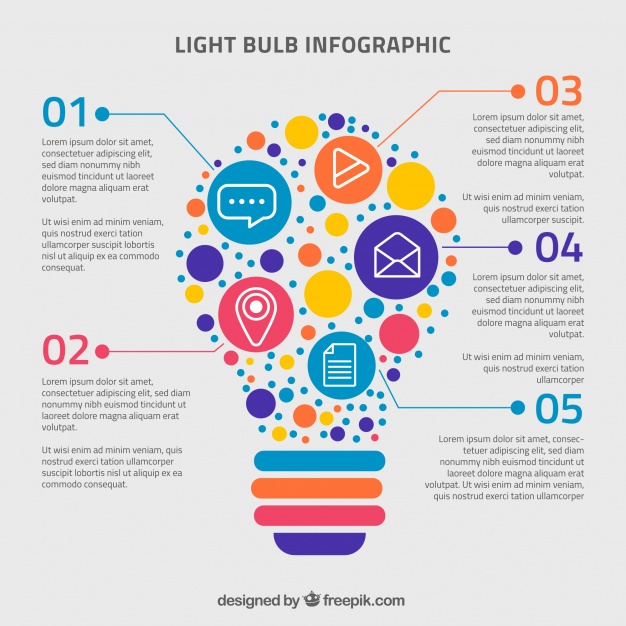 LIGHT BULB INFOGRAPHIC

01

Lorem ipsum dolor sit amet, consectetuer adipiscing elit, sed diam nonummy nibh euismod tincidunt ut laoreet dolore magna aliquam erat volutpat.

Ut wisi enim ad minim veniam, quis nostrud exerci tation ullamcorper suscipit lobortis nisl ut aliquip ex ea commodo consequat.

02

Lorem ipsum dolor sit amet, consectetuer adipiscing elit, sed diam nonummy nibh euismod tincidunt ut laoreet dolore magna aliquam erat volutpat.

Ut wisi enim ad minim veniam, quis nostrud exerci tation ullamcorper suscipit lobortis nisl ut aliquip ex ea commodo consequat.

03

Lorem ipsum dolor sit amet, consectetuer adipiscing elit, sed diam nonummy nibh euismod tincidunt ut laoreet dolore magna aliquam erat volutpat.

Ut wisi enim ad minim veniam, quis nostrud exerci tation ullamcorper suscipit.

04

Lorem ipsum dolor sit amet, consectetuer adipiscing elit, sed diam nonummy nibh euismod tincidunt ut laoreet dolore magna aliquam erat volutpat.

Ut wisi enim ad minim veniam, quis nostrud exerci tation ullamcorper

05

Lorem ipsum dolor sit amet, consectetuer adipiscing elit, sed diam nonummy nibh euismod tincidunt ut laoreet dolore magna aliquam erat volutpat. Ut wisi enim ad minim veniam, quis nostrud exerci tation ullamcorper

designed by freepik.com