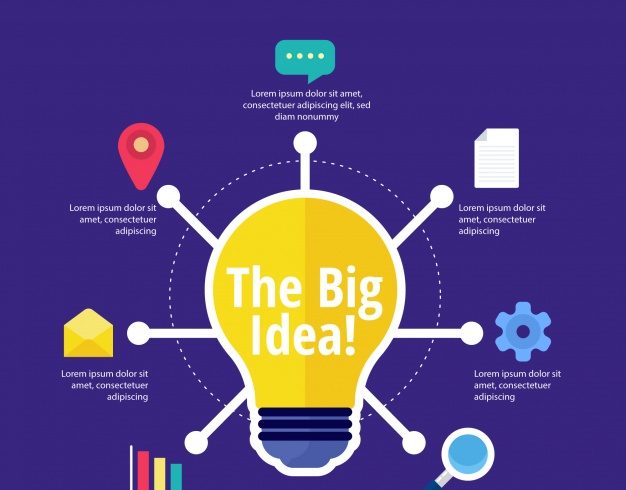 Lorem ipsum dolor sit amet, consectetuer adipiscing elit, sed diam nonummy

Lorem ipsum dolor sit amet, consectetuer adipiscing

Lorem ipsum dolor sit amet, consectetuer adipiscing

The Big Idea!

Lorem ipsum dolor sit amet, consectetuer adipiscing

Lorem ipsum dolor sit amet, consectetuer adipiscing