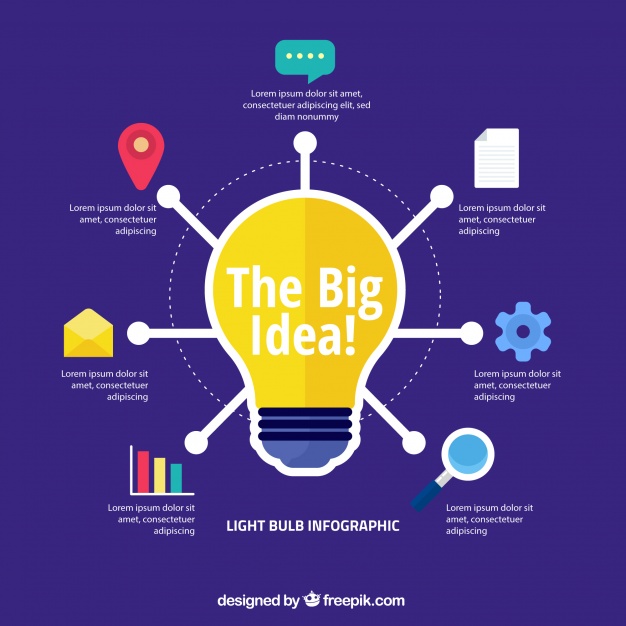 Lorem ipsum dolor sit amet, consectetuer adipiscing elit, sed diam nonummy

Lorem ipsum dolor sit amet, consectetuer adipiscing

Lorem ipsum dolor sit amet, consectetuer adipiscing

The Big Idea!

Lorem ipsum dolor sit amet, consectetuer adipiscing

Lorem ipsum dolor sit amet, consectetuer adipiscing

Lorem ipsum dolor sit amet, consectetuer adipiscing

LIGHT BULB INFOGRAPHIC

Lorem ipsum dolor sit amet, consectetuer adipiscing

designed by freepik.com