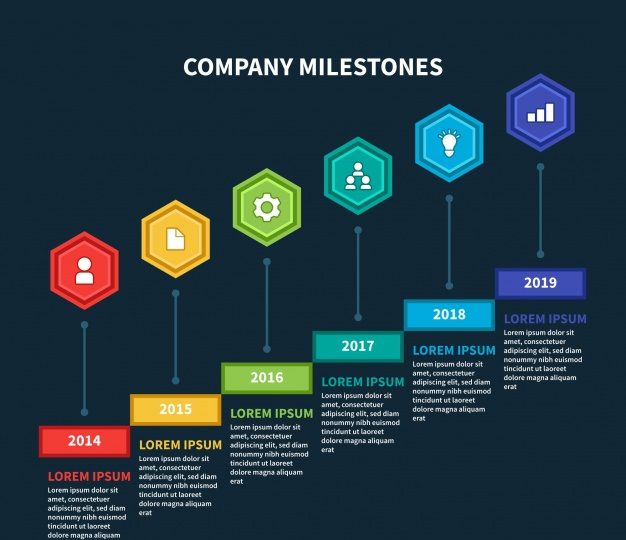 COMPANY MILESTONES

2014

LOREM IPSUM

Lorem ipsum dolor sit amet, consectetuer adipiscing elit, sed diam nonummy nibh euismod tincidunt ut laoreet dolore magna aliquam

2015

LOREM IPSUM

Lorem ipsum dolor sit amet, consectetuer adipiscing elit, sed diam nonummy nibh euismod tincidunt ut laoreet dolore magna aliquam erat

2016

LOREM IPSUM

Lorem ipsum dolor sit amet, consectetuer adipiscing elit, sed diam nonummy nibh euismod tincidunt ut laoreet dolore magna aliquam erat

2017

LOREM IPSUM

Lorem ipsum dolor sit amet, consectetuer adipiscing elit, sed diam nonummy nibh euismod tincidunt ut laoreet dolore magna aliquam erat

2018

LOREM IPSUM

Lorem ipsum dolor sit amet, consectetuer adipiscing elit, sed diam nonummy nibh euismod tincidunt ut laoreet dolore magna aliquam erat

2019

LOREM IPSUM

Lorem ipsum dolor sit amet, consectetuer adipiscing elit, sed diam nonummy nibh euismod tincidunt ut laoreet dolore magna aliquam erat